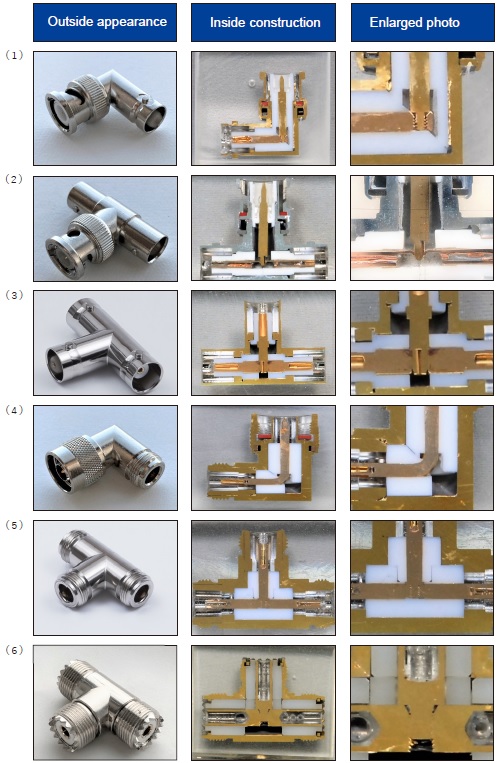 Outside appearance

Inside construction

Enlarged photo

(1)

(2)

(3)

(4)

(5)

(6)