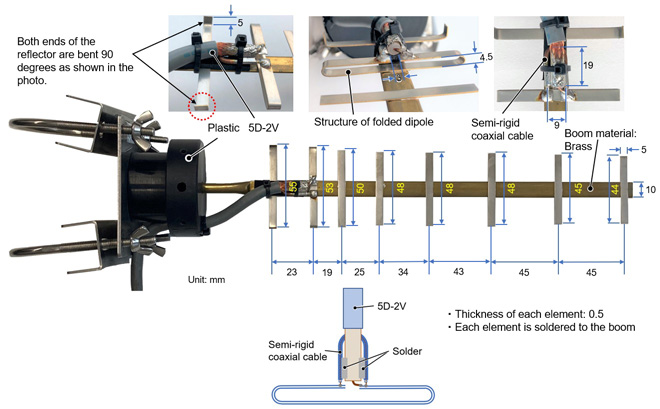 Both ends of the reflector are bent 90 degrees as shown in the photo.

5

Plastic

5D-2V

4.5

8

Structure of folded dipole

19

9

Semi-rigid coaxial cable

Boom material: Brass

5

55

53

50

48

48

48

45

44

10

23

19

25

34

43

45

45

Unit: mm

5D-2V

Semi-rigid coaxial cable

Solder

・Thickness of each element: 0.5
・Each element is soldered to the boom