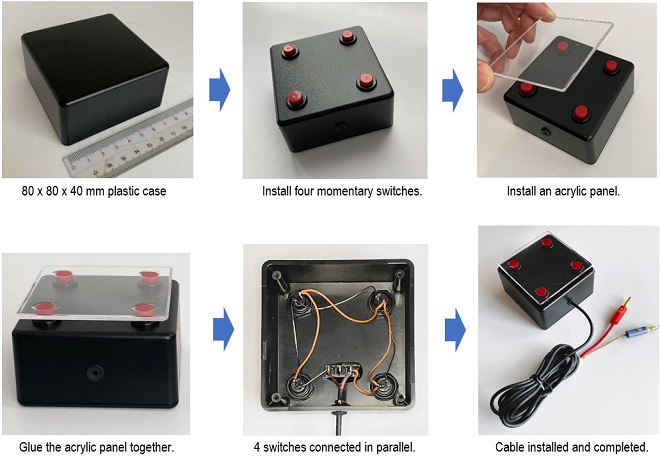 80 x 80 x 40 mm plastic case

Install four momentary switches.

Install an acrylic panel.

Glue the acrylic panel together.

4 switches connected in parallel.

Cable installed and completed.